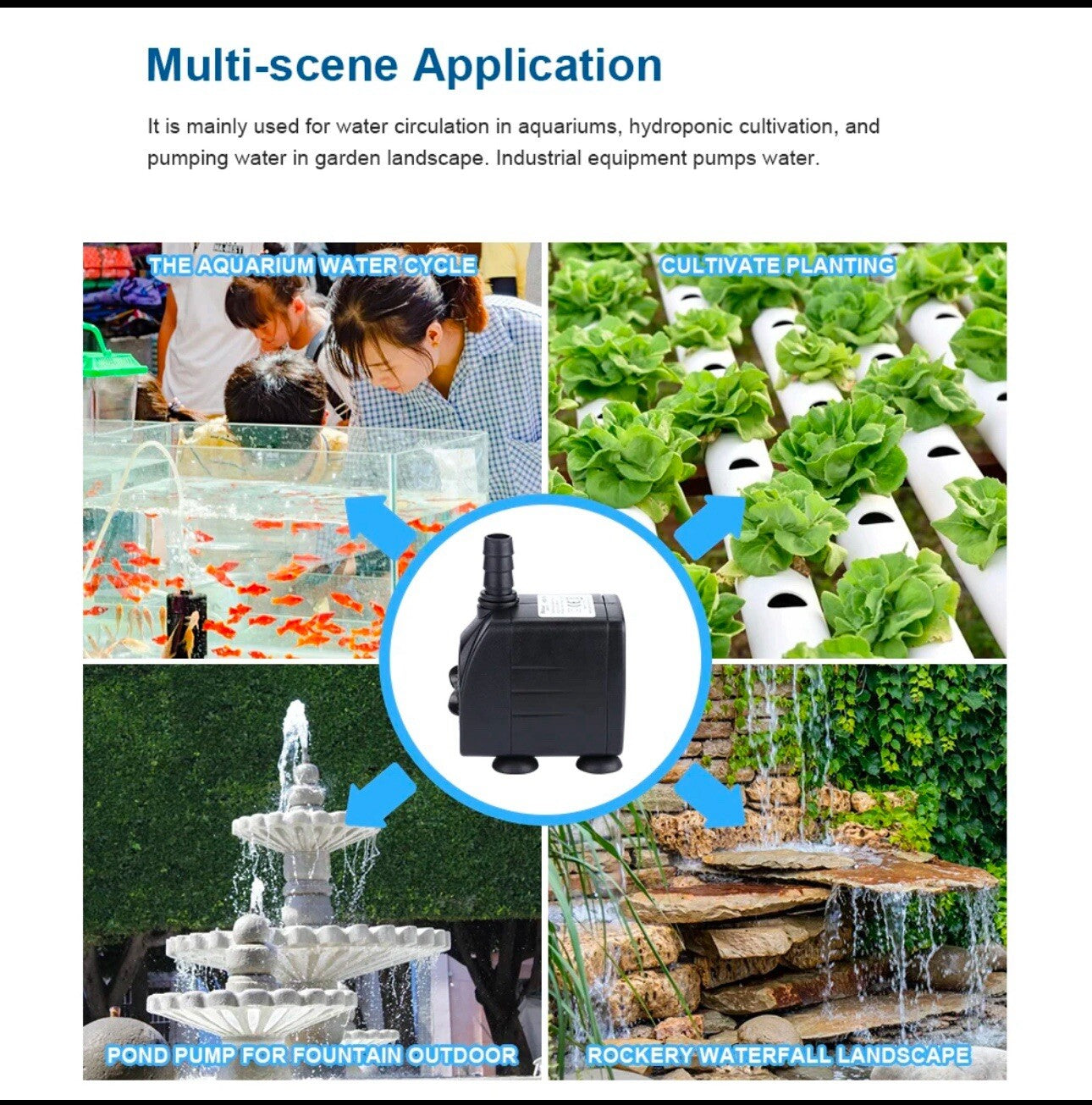 Multi-scene Application

It is mainly used for water circulation in aquariums, hydroponic cultivation, and pumping water in garden landscape. Industrial equipment pumps water.

THE AQUARIUM WATER CYCLE

CULTIVATE PLANTING

POND PUMP FOR FOUNTAIN OUTDOOR

ROCKERY WATERFALL LANDSCAPE